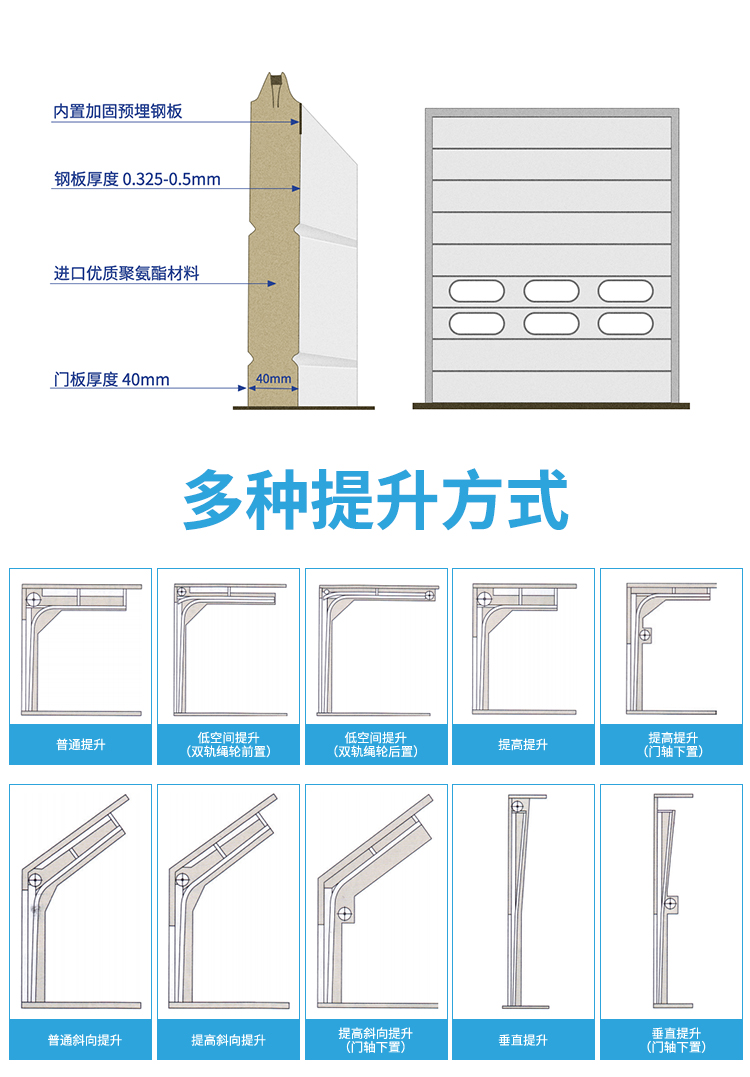 内置加固预埋钢板

钢板厚度 0.325-0.5mm

进口优质聚氨酯材料

门板厚度 40mm

40mm

多种提升方式

普通提升

低空间提升
（双轨绳轮前置）

低空间提升
（双轨绳轮后置）

提高提升

提高提升
（门轴下置）

普通斜向提升

提高斜向提升

提高斜向提升
（门轴下置）

垂直提升

垂直提升
（门轴下置）